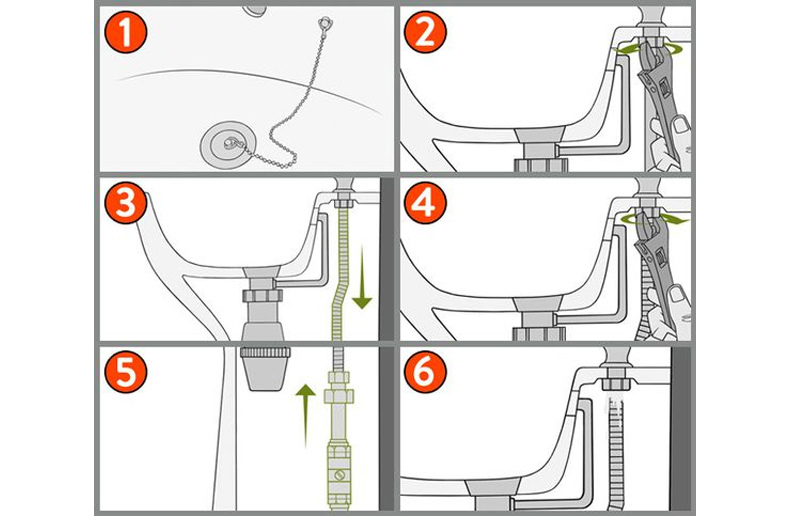 1
2
3
4
5
6