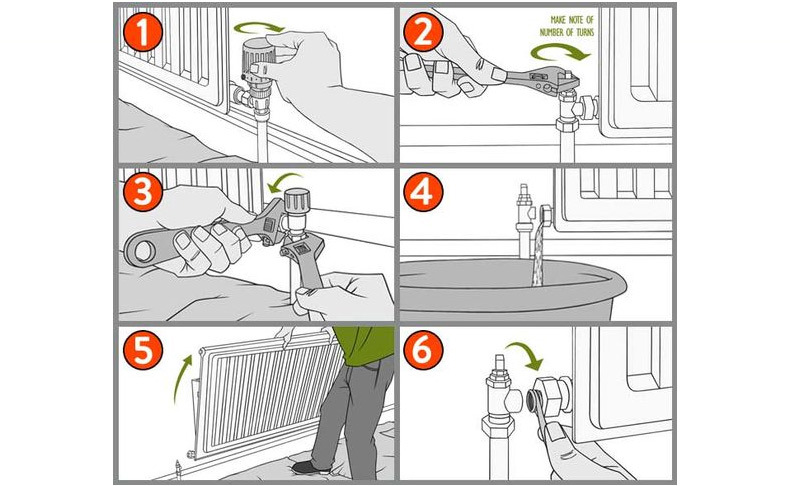 1

2

MAKE NOTE OF NUMBER OF TURNS

3

4

5

6