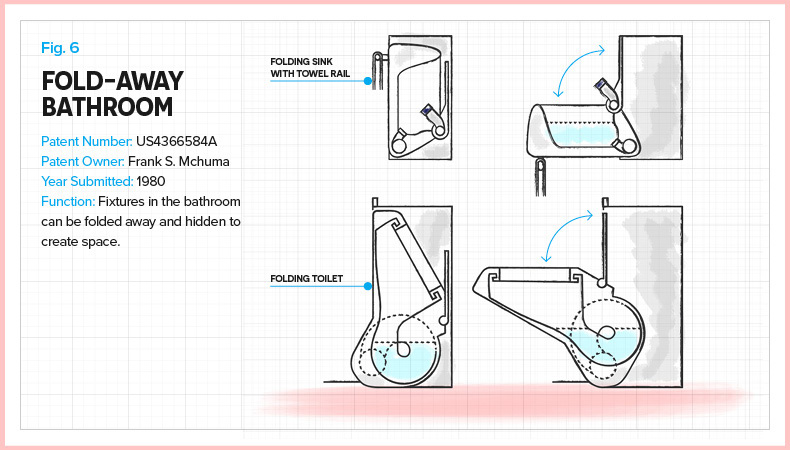 Fig. 6

FOLD-AWAY BATHROOM

Patent Number: US4366584A
Patent Owner: Frank S. Mchuma
Year Submitted: 1980
Function: Fixtures in the bathroom can be folded away and hidden to create space.

FOLDING SINK WITH TOWEL RAIL

FOLDING TOILET